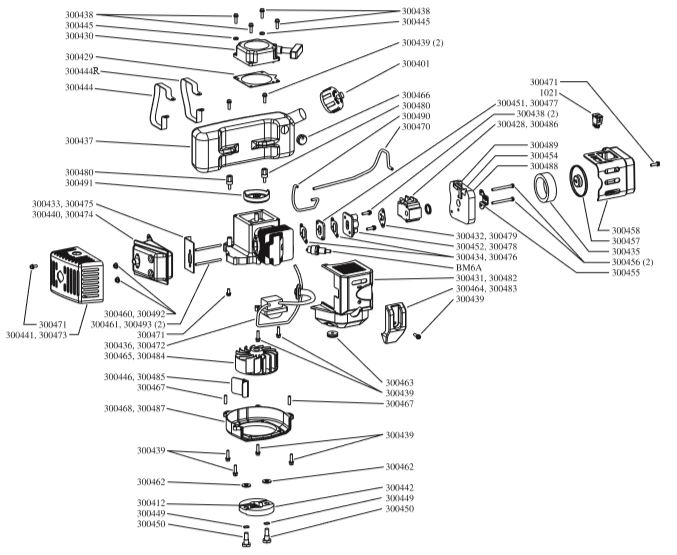 300438
300445
300430
300429
300444R
300444
300437
300480
300491
300433, 300475
300440, 300474
300471
300441, 300473
300460, 300492
300461, 300493 (2)
300471
300436, 300472
300465, 300484
300446, 300485
300467
300468, 300487
300439
300462
300412
300449
300450
300438
300445
300439 (2)
300401
300466
300480
300490
300470
300451, 300477
300438 (2)
300428, 300486
300489
300454
300488
300471
1021
300458
300457
300435
300456 (2)
300455
300432, 300479
300452, 300478
300434, 300476
BM6A
300431, 300482
300464, 300483
300439
300463
300439
300467
300439
300462
300442
300449
300450